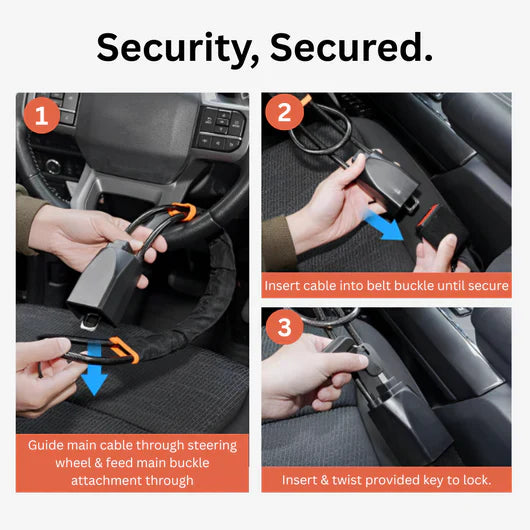 Security, Secured.

1

Guide main cable through steering wheel & feed main buckle attachment through

2

Insert cable into belt buckle until secure

3

Insert & twist provided key to lock.